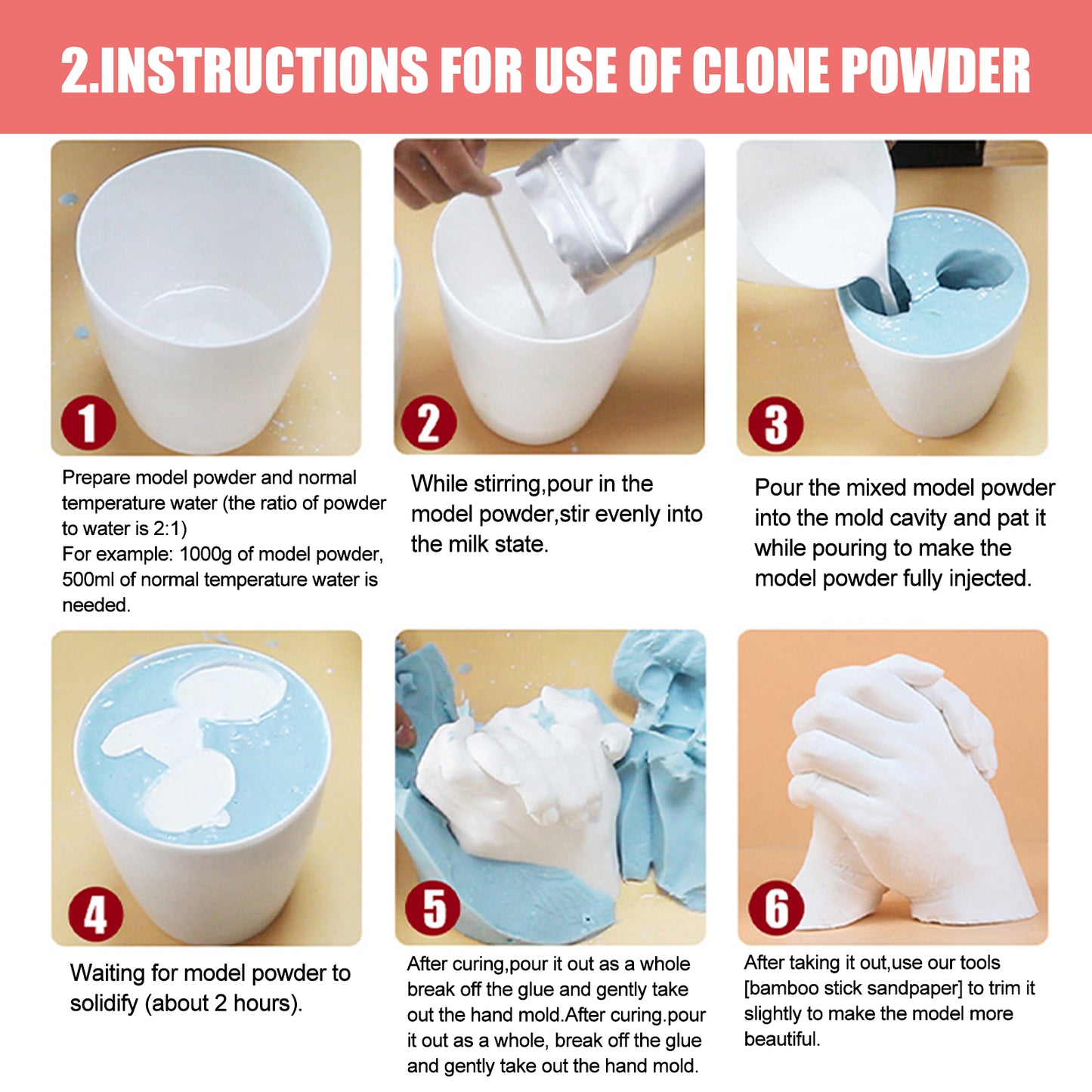 2.INSTRUCTIONS FOR USE OF CLONE POWDER

1

Prepare model powder and normal temperature water (the ratio of powder to water is 2:1)
For example: 1000g of model powder, 500ml of normal temperature water is needed.

2

While stirring,pour in the model powder,stir evenly into the milk state.

3

Pour the mixed model powder into the mold cavity and pat it while pouring to make the model powder fully injected.

4

Waiting for model powder to solidify (about 2 hours).

5

After curing,pour it out as a whole break off the glue and gently take out the hand mold.After curing.pour it out as a whole, break off the glue and gently take out the hand mold.

6

After taking it out,use our tools [bamboo stick sandpaper] to trim it slightly to make the model more beautiful.