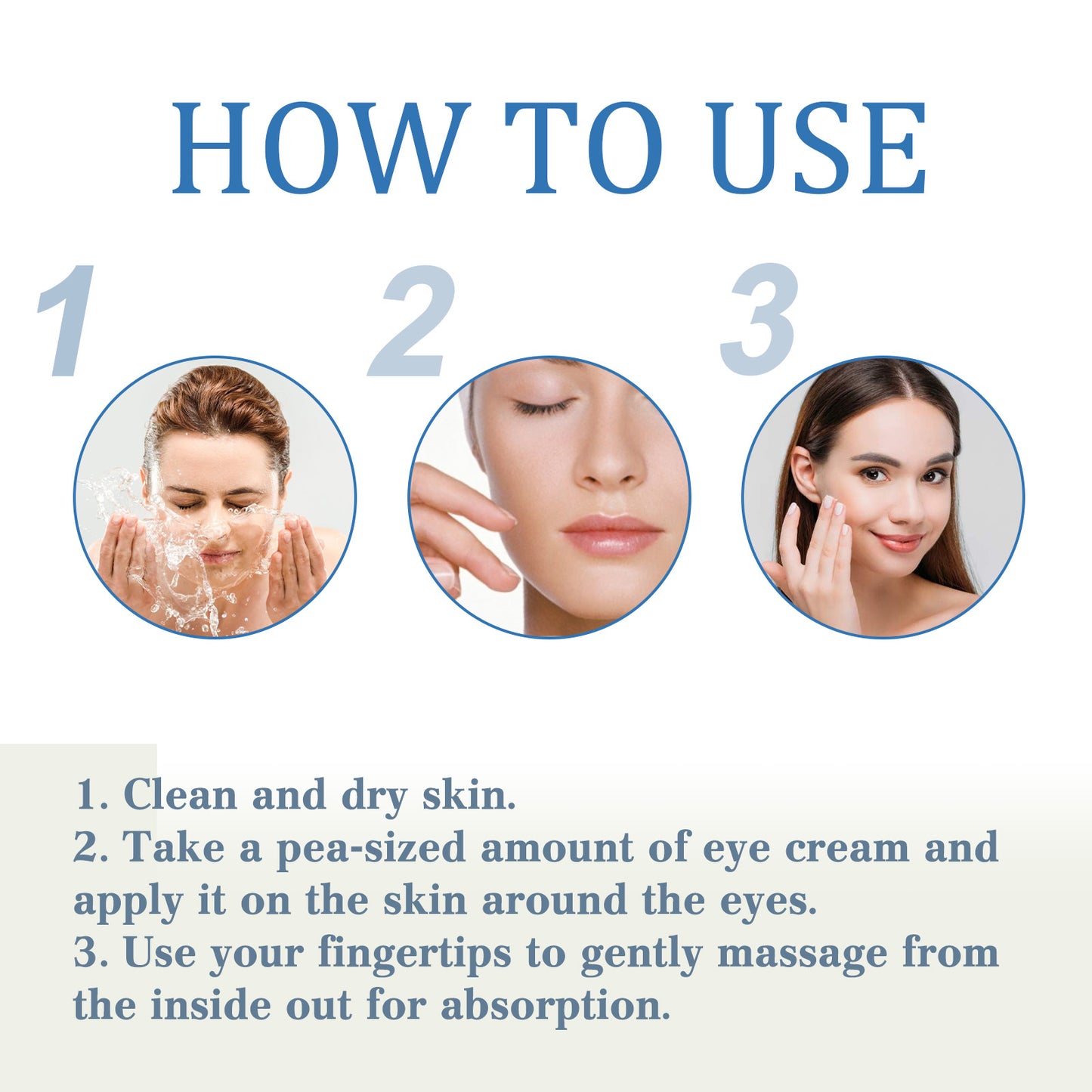 HOW TO USE

1

2

3

1. Clean and dry skin.
2. Take a pea-sized amount of eye cream and apply it on the skin around the eyes.
3. Use your fingertips to gently massage from the inside out for absorption.