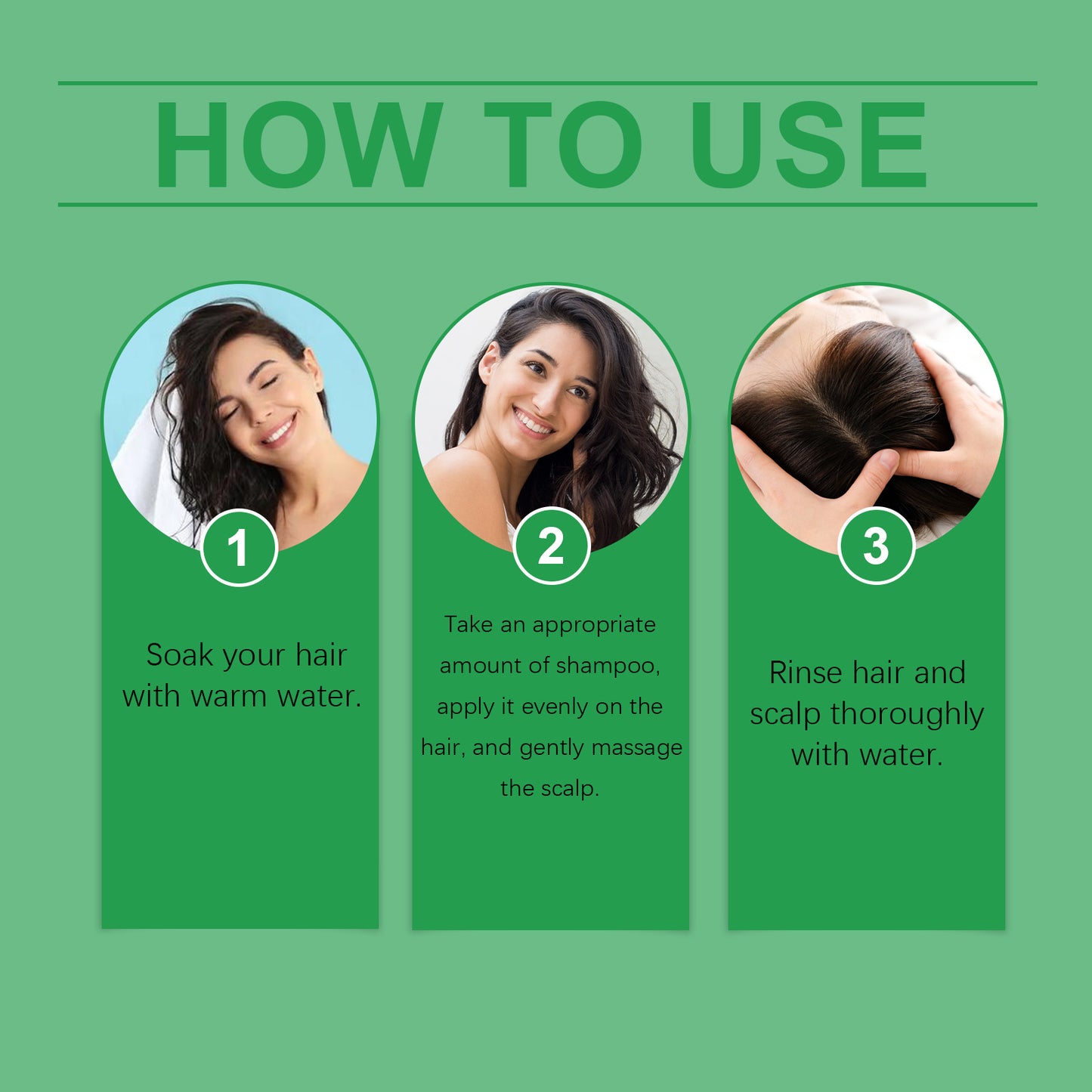 HOW TO USE

1

Soak your hair with warm water.

2

Take an appropriate amount of shampoo, apply it evenly on the hair, and gently massage the scalp.

3

Rinse hair and scalp thoroughly with water.