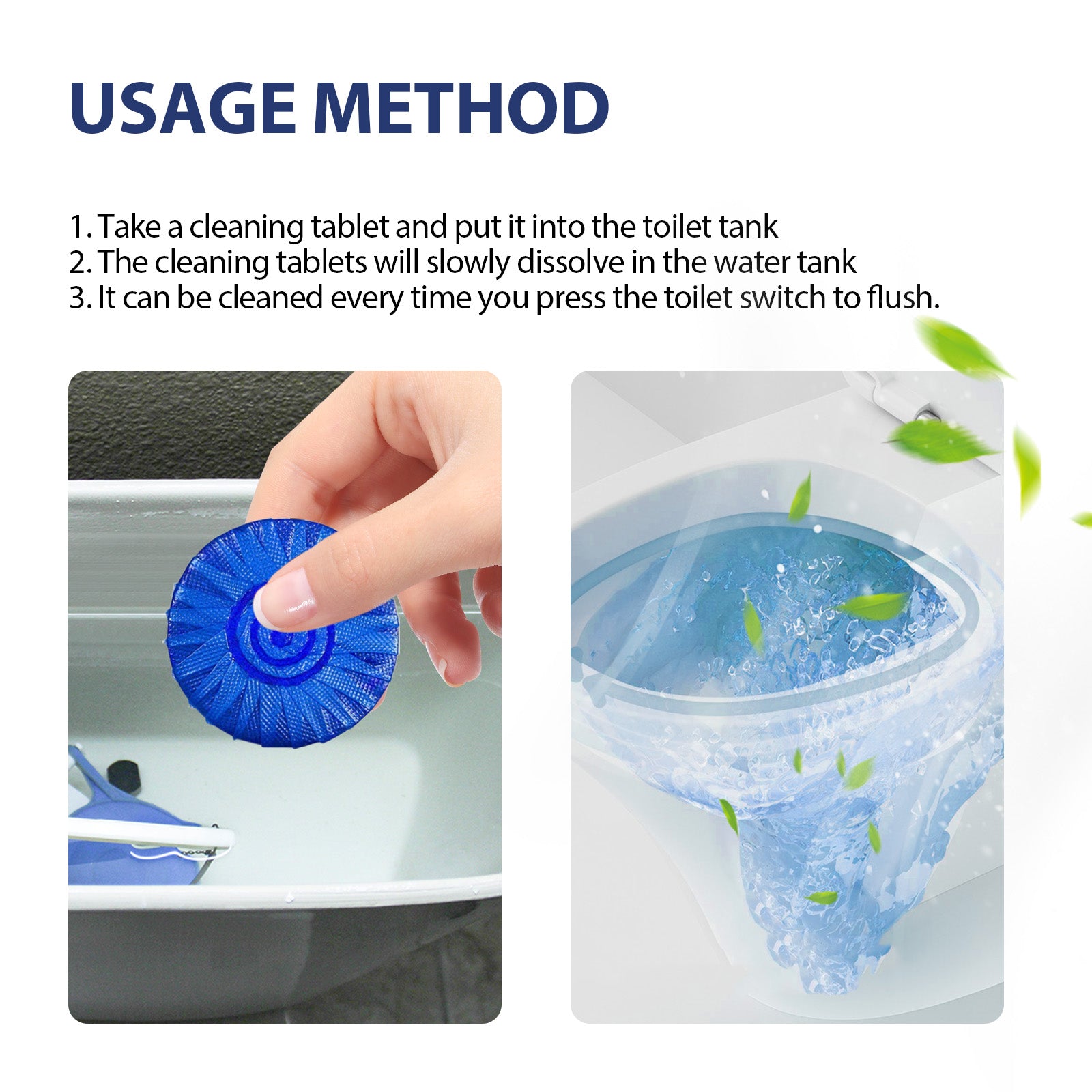 USAGE METHOD

1. Take a cleaning tablet and put it into the toilet tank
2. The cleaning tablets will slowly dissolve in the water tank
3. It can be cleaned every time you press the toilet switch to flush.