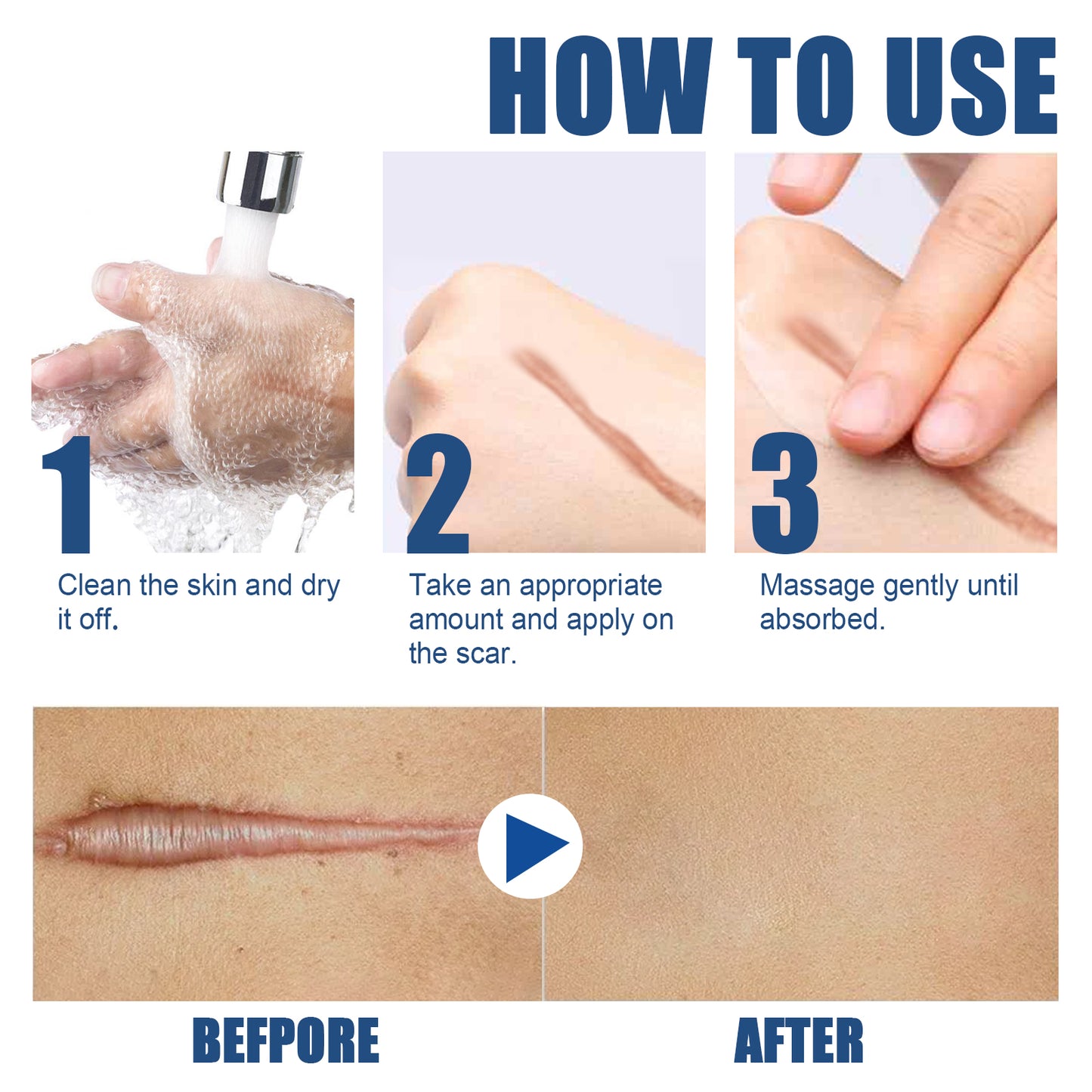 HOW TO USE

1
Clean the skin and dry it off.

2
Take an appropriate amount and apply on the scar.

3
Massage gently until absorbed.

BEFPORE

AFTER